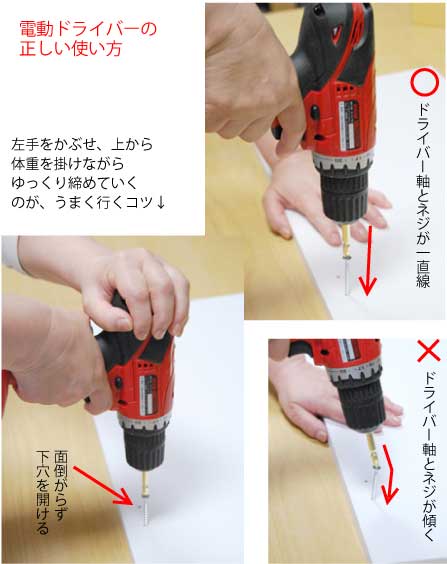 電動ドライバーの
正しい使い方

左手をかぶせ、上から
体重を掛けながら
ゆっくり締めていく
のが、うまく行くコツ↓

○
ドライバー軸とネジが一直線

×
ドライバー軸とネジが傾く

面倒がらず
下穴を開ける